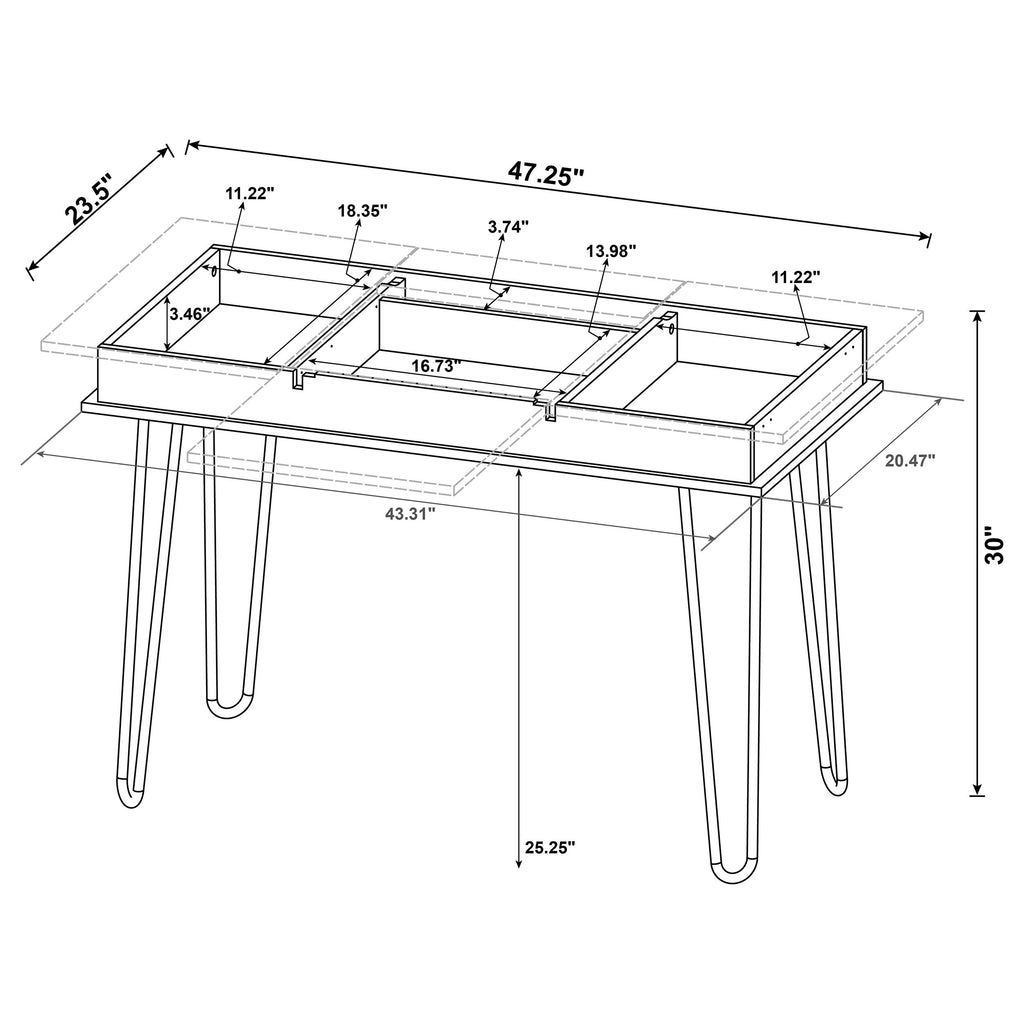 23.5"
47.25"
11.22"
18.35"
3.74"
13.98"
11.22"
3.46"
16.73"
20.47"
43.31"
30"
25.25"