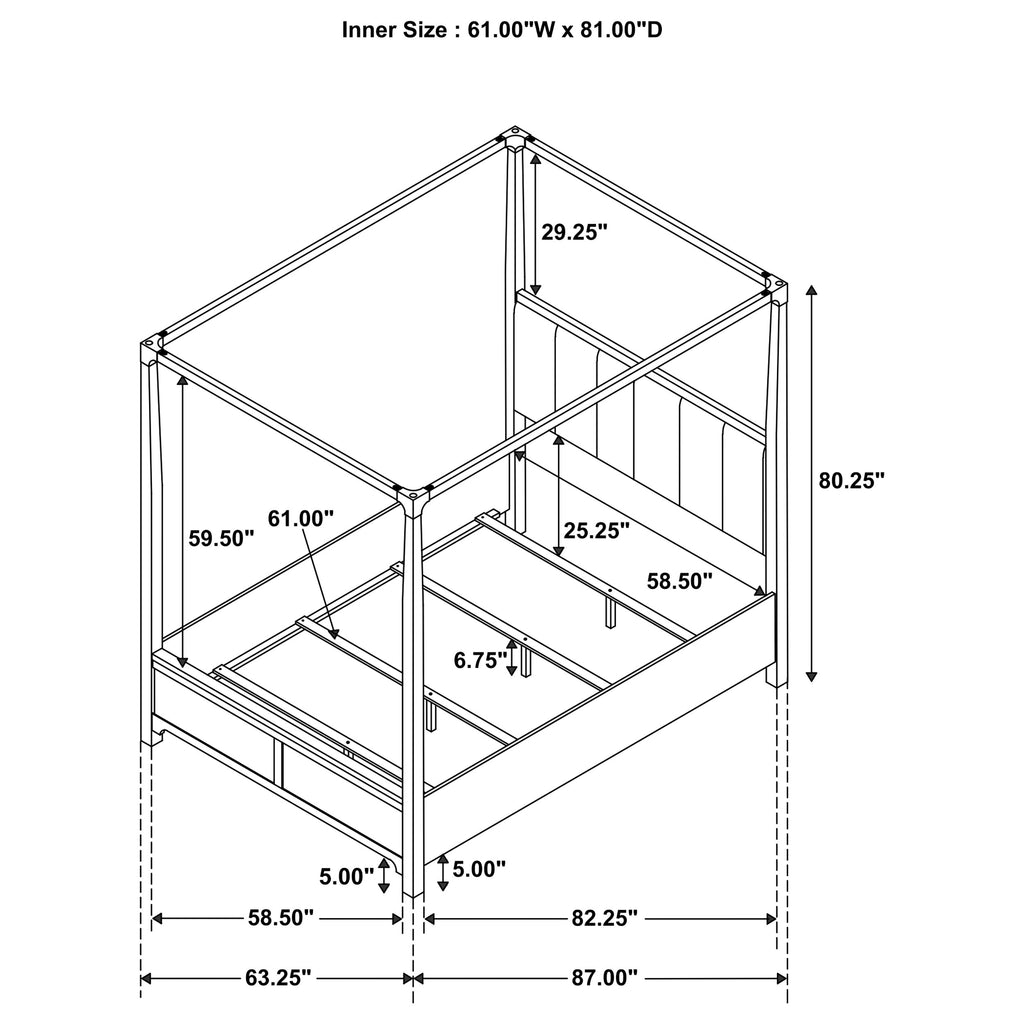 Inner Size : 61.00"W x 81.00"D

29.25"

80.25"

59.50"

61.00"

25.25"

58.50"

6.75"

5.00"

5.00"

58.50"

82.25"

63.25"

87.00"